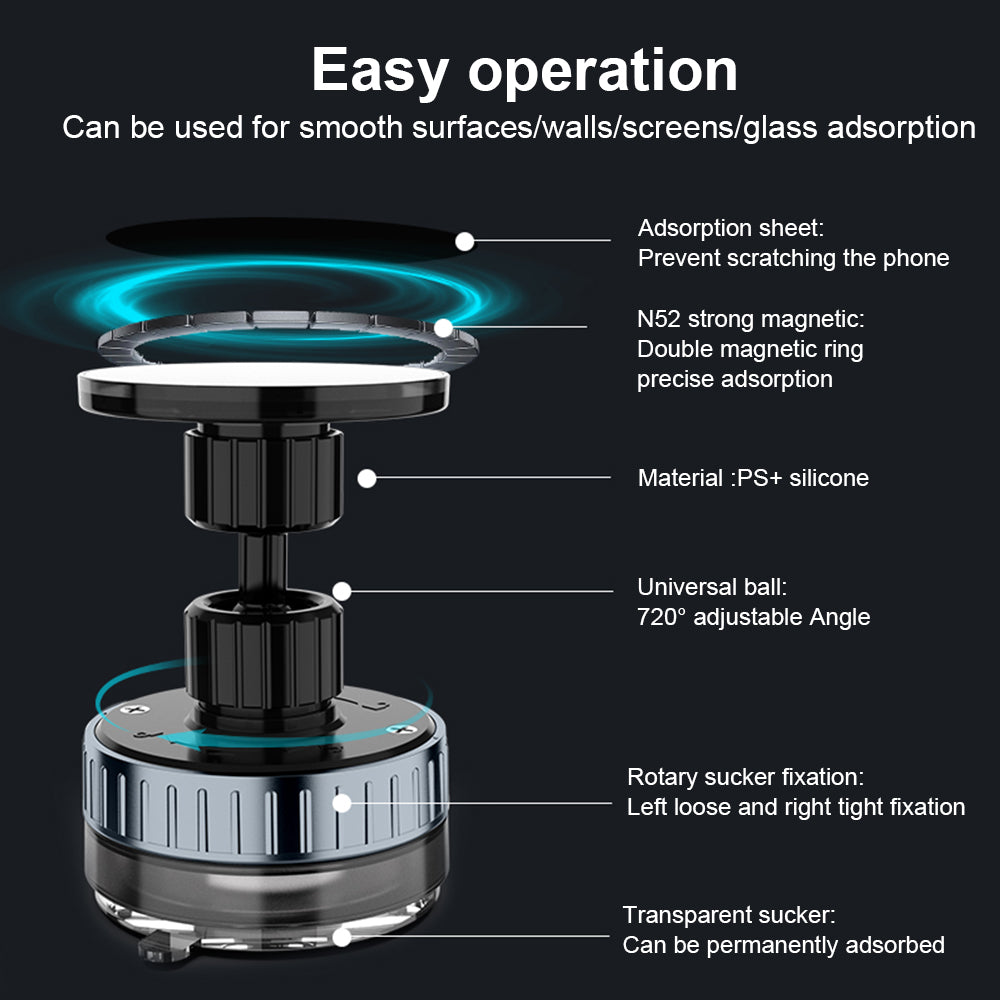 Easy operation

Can be used for smooth surfaces/walls/screens/glass adsorption

Adsorption sheet:
Prevent scratching the phone

N52 strong magnetic:
Double magnetic ring
precise adsorption

Material :PS+ silicone

Universal ball:
720° adjustable Angle

Rotary sucker fixation:
Left loose and right tight fixation

Transparent sucker:
Can be permanently adsorbed