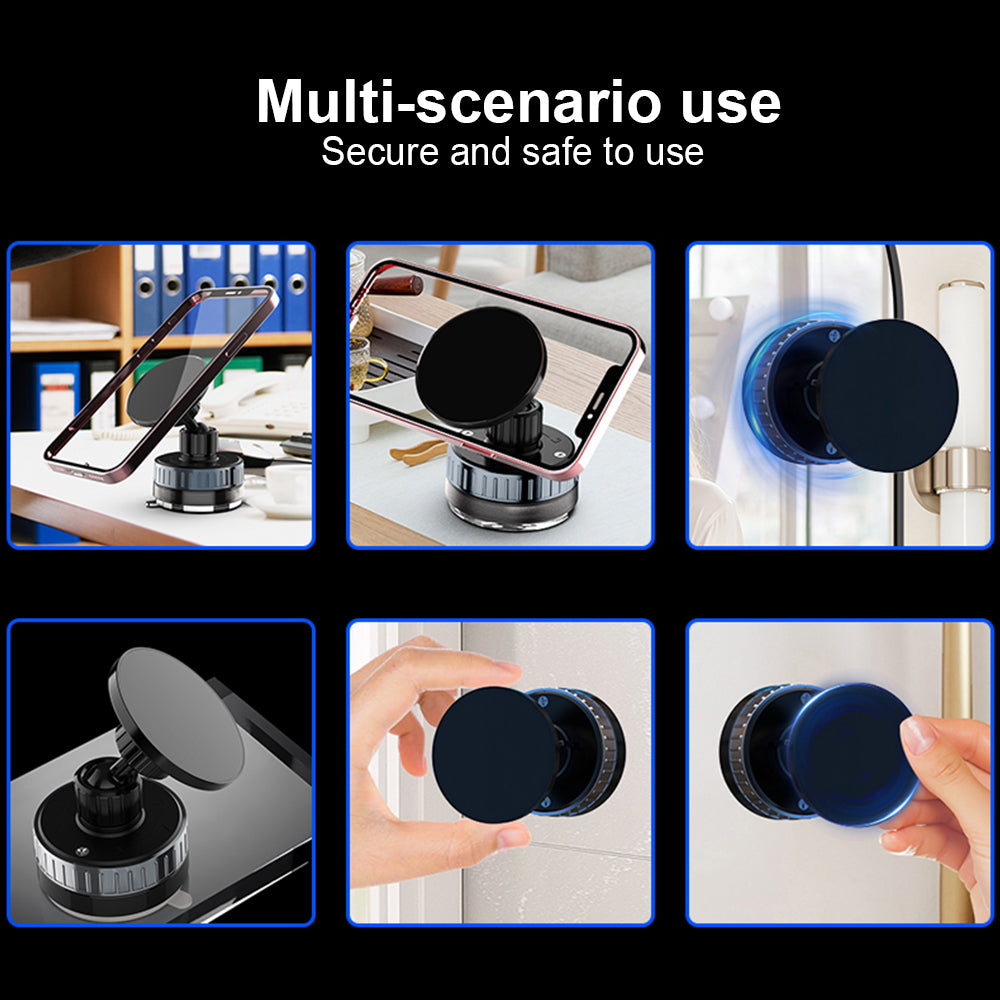 Multi-scenario use
Secure and safe to use